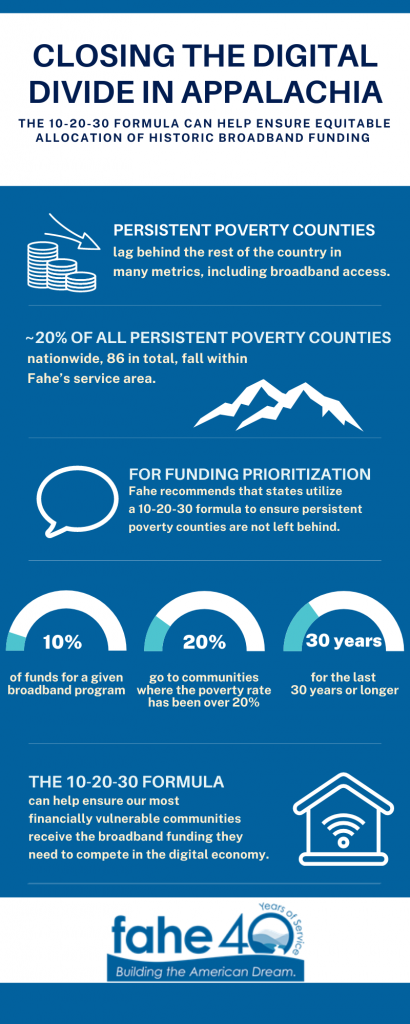 CLOSING THE DIGITAL DIVIDE IN APPALACHIA

THE 10-20-30 FORMULA CAN HELP ENSURE EQUITABLE ALLOCATION OF HISTORIC BROADBAND FUNDING

PERSISTENT POVERTY COUNTIES
lag behind the rest of the country in many metrics, including broadband access.

~20% OF ALL PERSISTENT POVERTY COUNTIES
nationwide, 86 in total, fall within Fahe's service area.

FOR FUNDING PRIORITIZATION
Fahe recommends that states utilize a 10-20-30 formula to ensure persistent poverty counties are not left behind.

10%
of funds for a given broadband program

20%
go to communities where the poverty rate has been over 20%

30 years
for the last 30 years or longer

THE 10-20-30 FORMULA
can help ensure our most financially vulnerable communities receive the broadband funding they need to compete in the digital economy.

fahe 40 Years of Service
Building the American Dream.