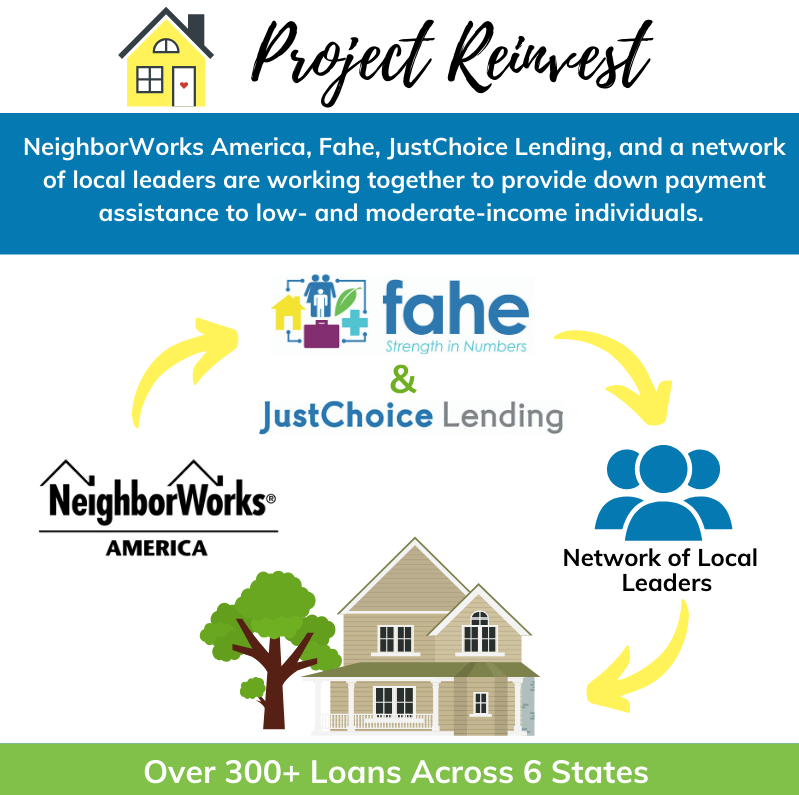 Project Reinvest

NeighborWorks America, Fahe, JustChoice Lending, and a network of local leaders are working together to provide down payment assistance to low- and moderate-income individuals.

fahe
Strength in Numbers

&

JustChoice Lending

NeighborWorks®
AMERICA

Network of Local Leaders

Over 300+ Loans Across 6 States